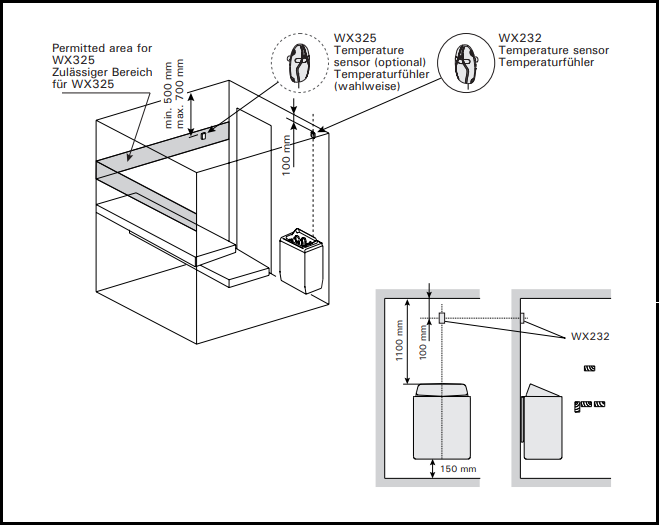 Permitted area for WX325
Zulässiger Bereich für WX325

min. 500 mm
max. 700 mm

WX325
Temperature sensor (optional)
Temperaturfühler (wahlweise)

WX232
Temperature sensor
Temperaturfühler

100 mm

1100 mm
100 mm
WX232
150 mm