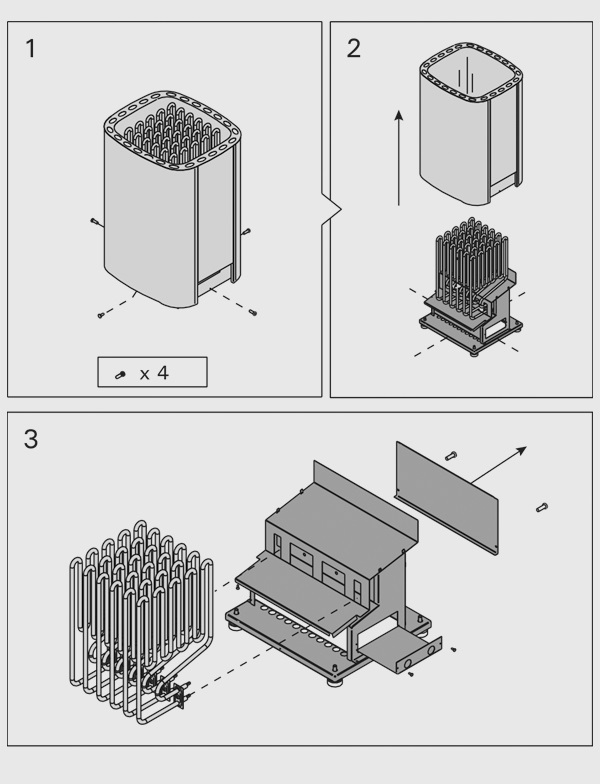 1

x 4

2

3